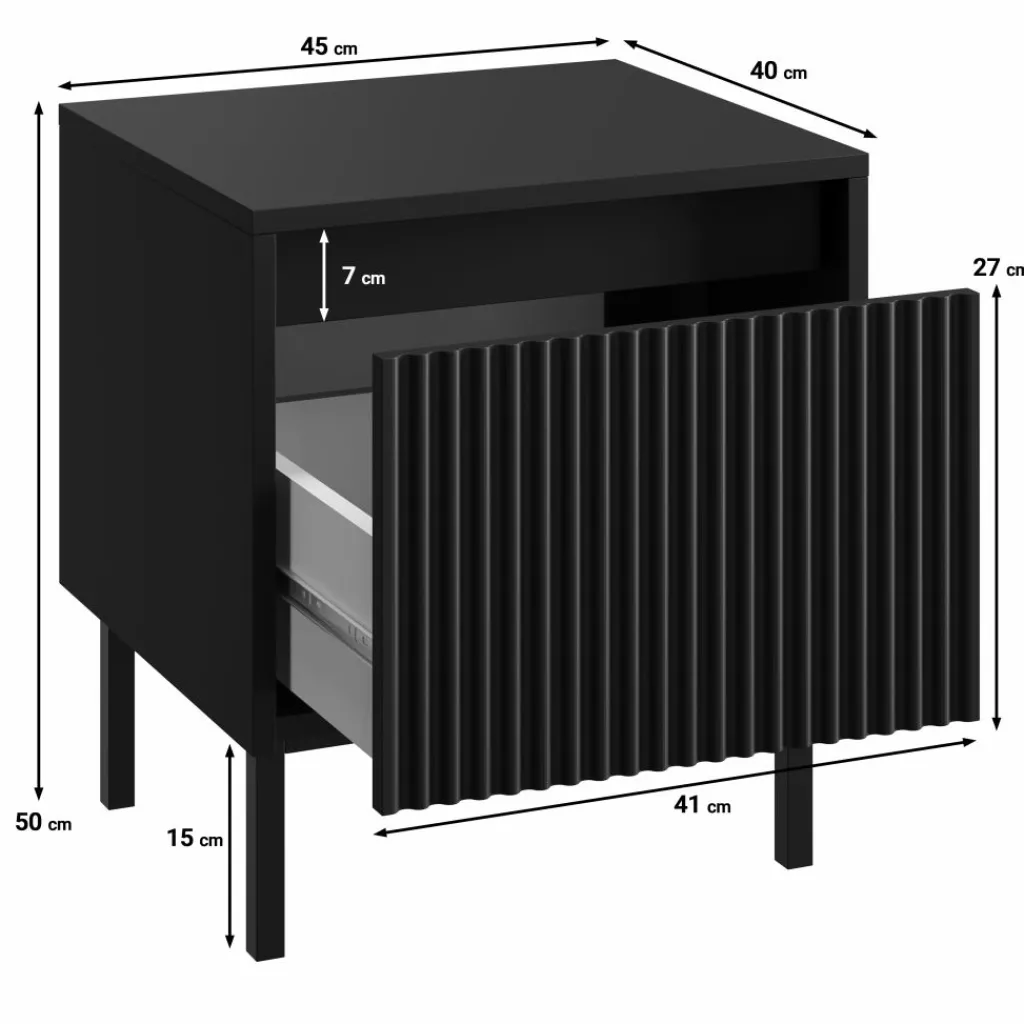 45 cm

40 cm

7 cm

27 cm

50 cm

15 cm

41 cm